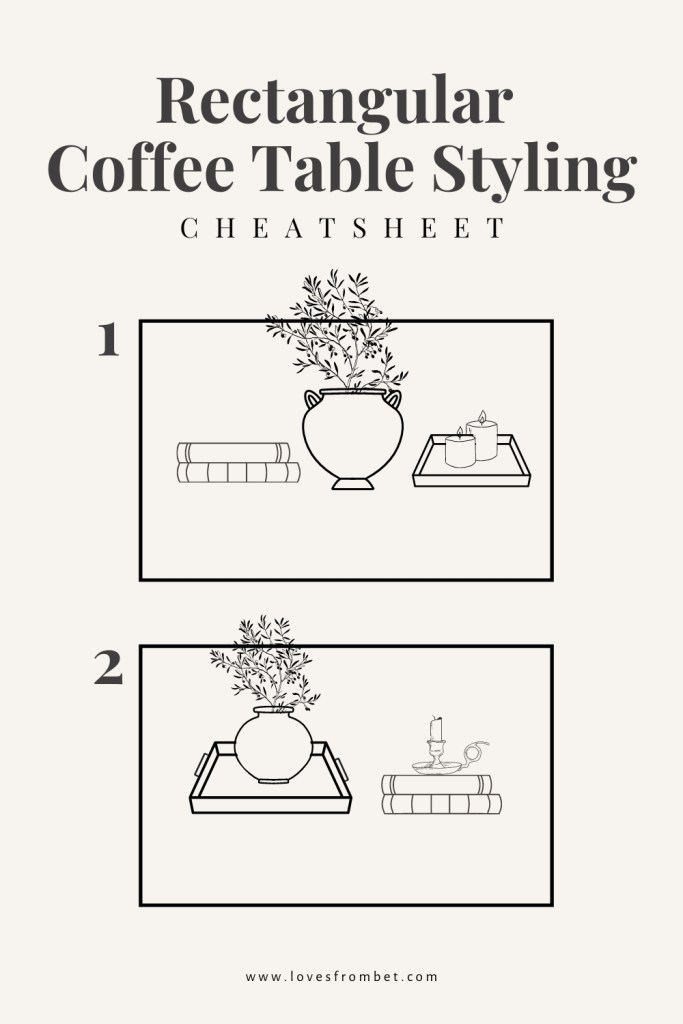 Rectangular Coffee Table Styling

CHEATSHEET

1

2

www.lovesfrombet.com