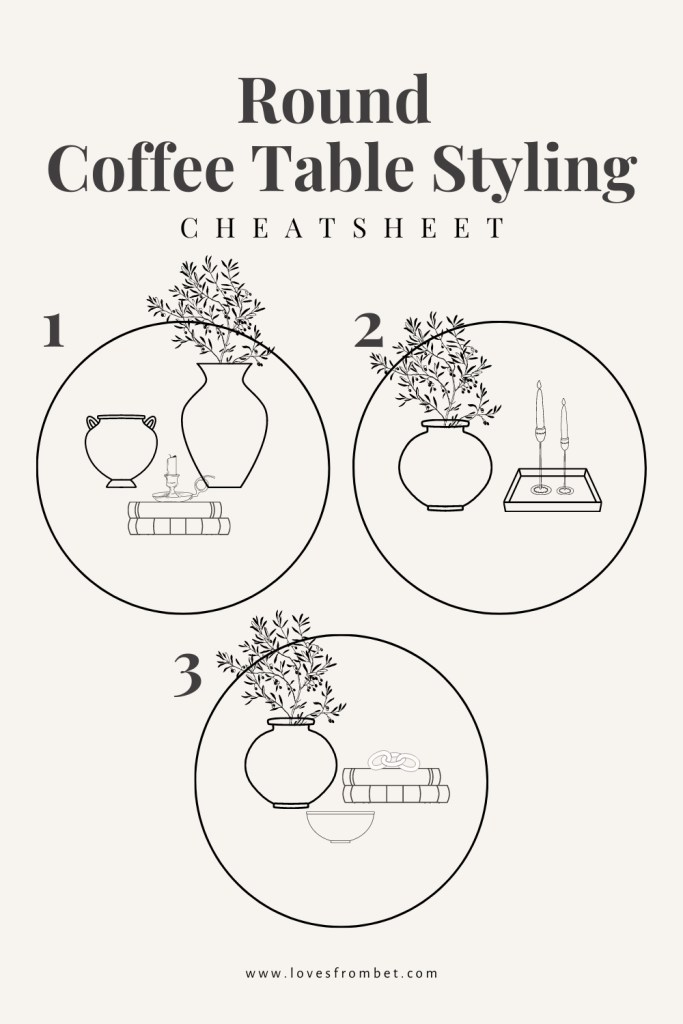 Round
Coffee Table Styling

CHEATSHEET

1

2

3

www.lovesfrombet.com