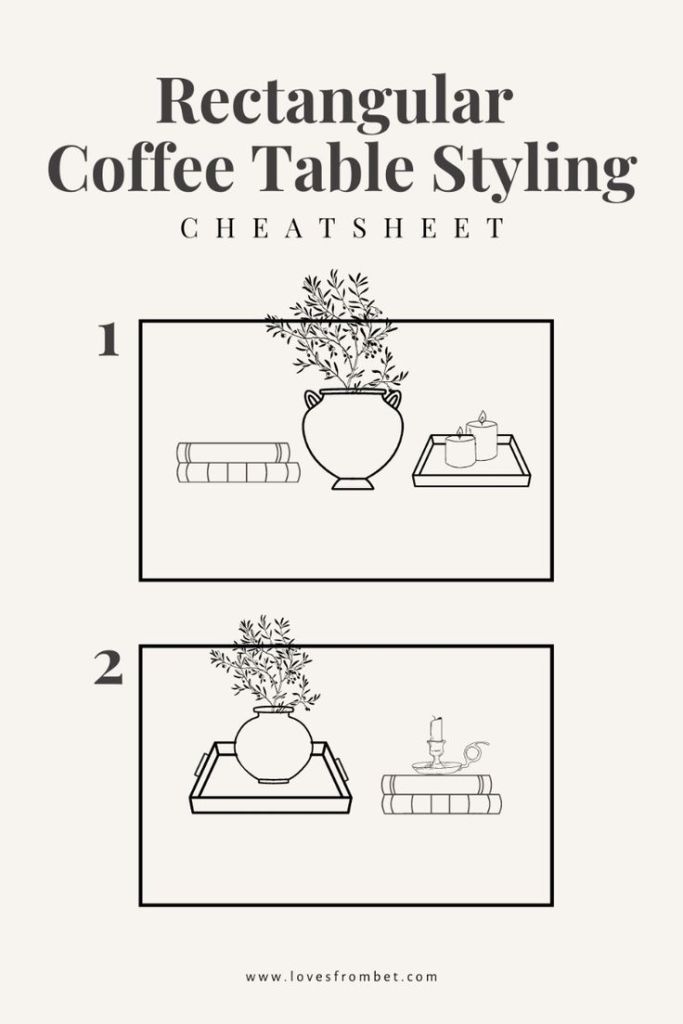 Rectangular
Coffee Table Styling

CHEATSHEET

1

2

www.lovesfrombet.com