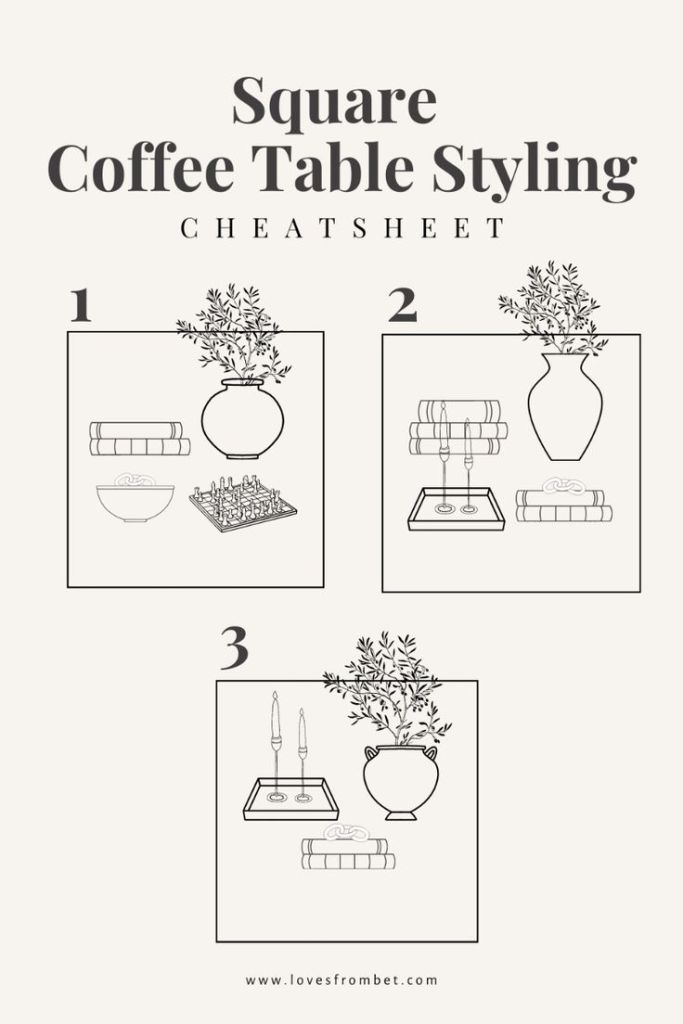 Square
Coffee Table Styling
CHEATSHEET

1

2

3

www.lovesfrombet.com